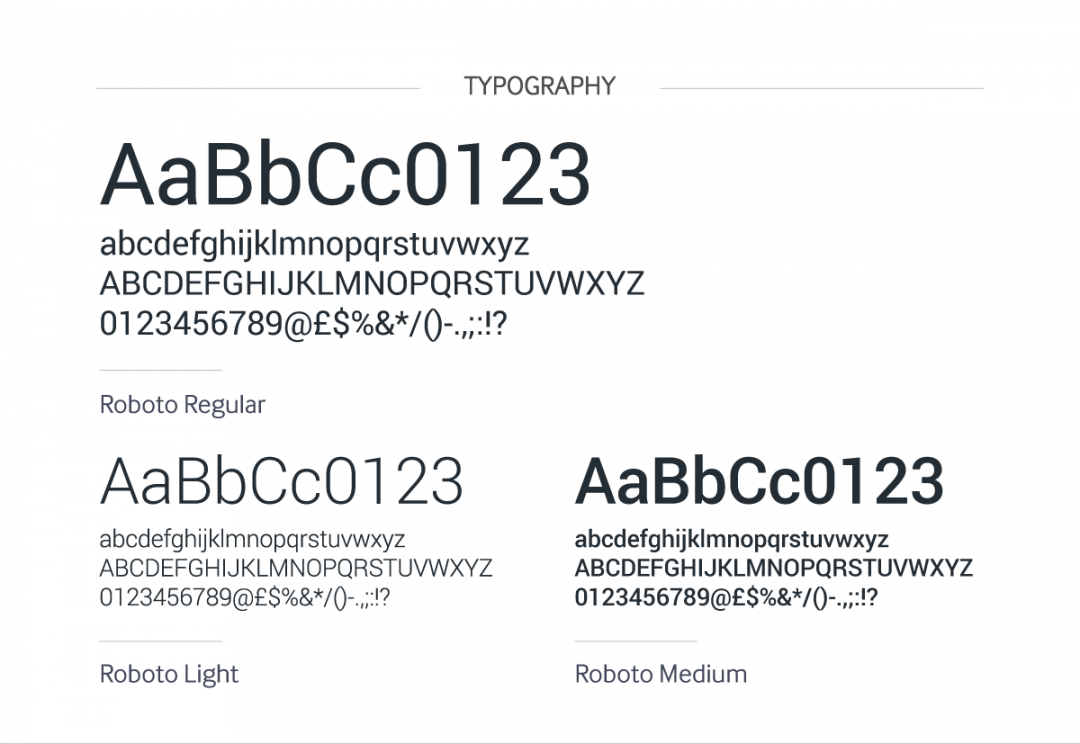 TYPOGRAPHY

AaBbCc0123
abcdefghijklmnopqrstuvwxyz
ABCDEFGHIJKLMNOPQRSTUVWXYZ
0123456789@£$%&*/()-.,;:!?

Roboto Regular

AaBbCc0123
abcdefghijklmnopqrstuvwxyz
ABCDEFGHIJKLMNOPQRSTUVWXYZ
0123456789@£$%&*/()-.,;:!?

Roboto Light

AaBbCc0123
abcdefghijklmnopqrstuvwxyz
ABCDEFGHIJKLMNOPQRSTUVWXYZ
0123456789@£$%&*/()-.,;:!?

Roboto Medium